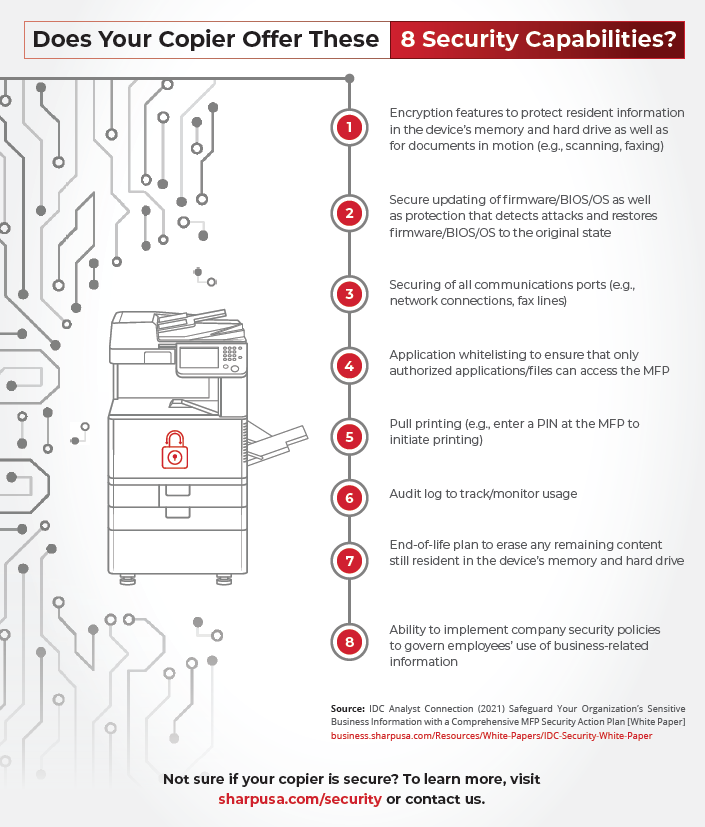 Does Your Copier Offer These 8 Security Capabilities?

1 Encryption features to protect resident information in the device's memory and hard drive as well as for documents in motion (e.g., scanning, faxing)

2 Secure updating of firmware/BIOS/OS as well as protection that detects attacks and restores firmware/BIOS/OS to the original state

3 Securing of all communications ports (e.g., network connections, fax lines)

4 Application whitelisting to ensure that only authorized applications/files can access the MFP

5 Pull printing (e.g., enter a PIN at the MFP to initiate printing)

6 Audit log to track/monitor usage

7 End-of-life plan to erase any remaining content still resident in the device's memory and hard drive

8 Ability to implement company security policies to govern employees' use of business-related information

Source: IDC Analyst Connection (2021) Safeguard Your Organization's Sensitive Business Information with a Comprehensive MFP Security Action Plan [White Paper] business.sharpusa.com/Resources/White-Papers/IDC-Security-White-Paper

Not sure if your copier is secure? To learn more, visit sharpusa.com/security or contact us.