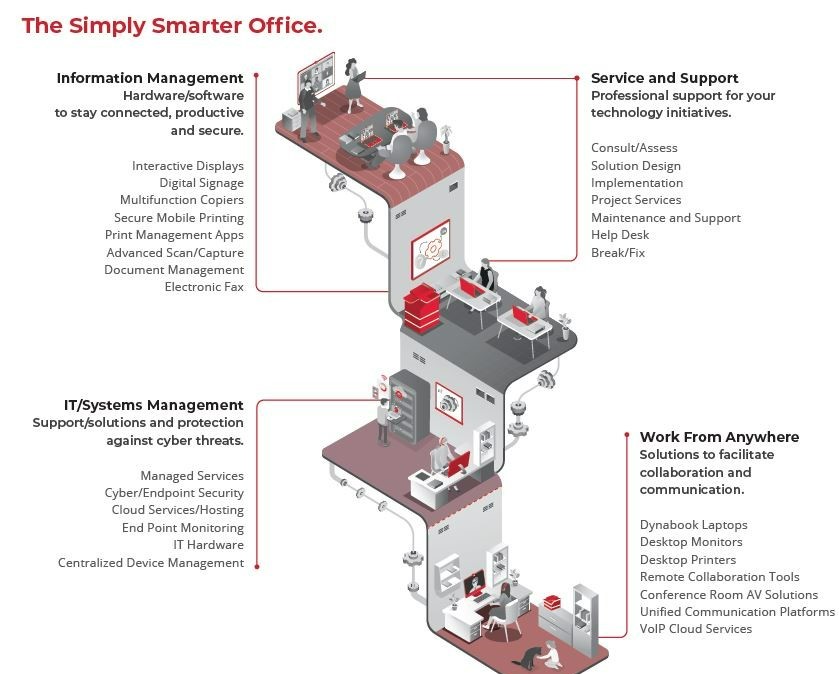 The Simply Smarter Office.

Information Management
Hardware/software to stay connected, productive and secure.

Interactive Displays
Digital Signage
Multifunction Copiers
Secure Mobile Printing
Print Management Apps
Advanced Scan/Capture
Document Management
Electronic Fax

Service and Support
Professional support for your technology initiatives.

Consult/Assess
Solution Design
Implementation
Project Services
Maintenance and Support
Help Desk
Break/Fix

IT/Systems Management
Support/solutions and protection against cyber threats.

Managed Services
Cyber/Endpoint Security
Cloud Services/Hosting
End Point Monitoring
IT Hardware
Centralized Device Management

Work From Anywhere
Solutions to facilitate collaboration and communication.

Dynabook Laptops
Desktop Monitors
Desktop Printers
Remote Collaboration Tools
Conference Room AV Solutions
Unified Communication Platforms
VoIP Cloud Services