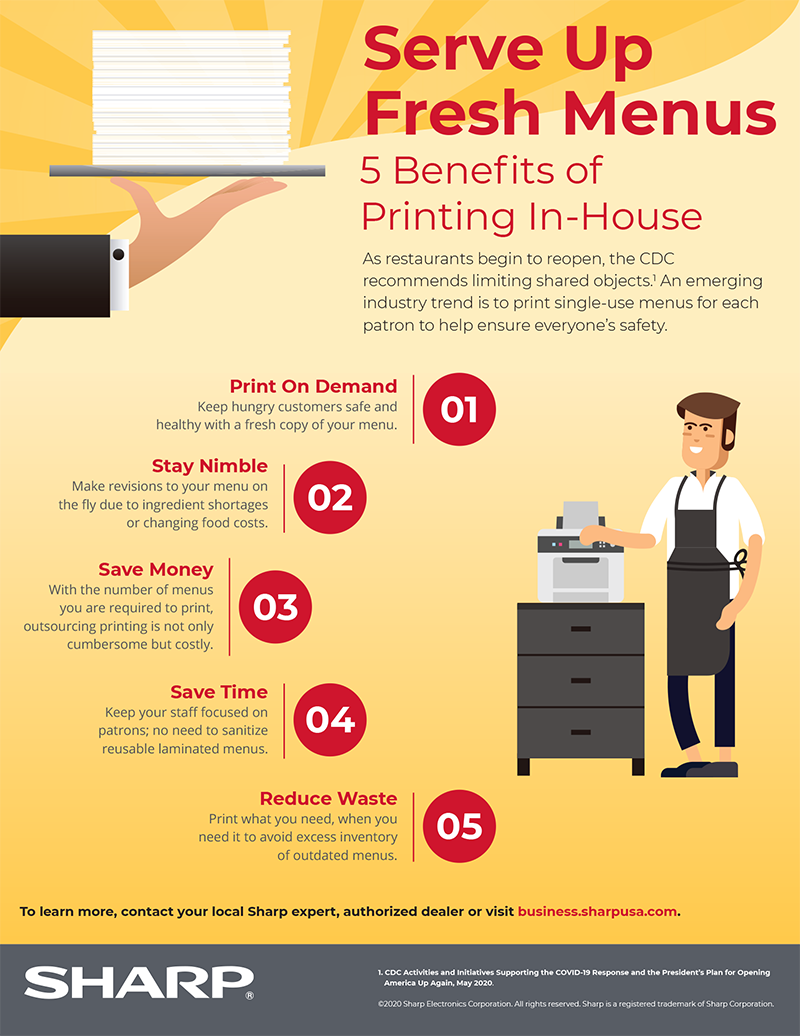 Serve Up Fresh Menus

5 Benefits of Printing In-House

As restaurants begin to reopen, the CDC recommends limiting shared objects.$^1$ An emerging industry trend is to print single-use menus for each patron to help ensure everyone's safety.

Print On Demand
Keep hungry customers safe and healthy with a fresh copy of your menu.
01

Stay Nimble
Make revisions to your menu on the fly due to ingredient shortages or changing food costs.
02

Save Money
With the number of menus you are required to print, outsourcing printing is not only cumbersome but costly.
03

Save Time
Keep your staff focused on patrons; no need to sanitize reusable laminated menus.
04

Reduce Waste
Print what you need, when you need it to avoid excess inventory of outdated menus.
05

To learn more, contact your local Sharp expert, authorized dealer or visit business.sharpusa.com.

SHARP®

1. CDC Activities and Initiatives Supporting the COVID-19 Response and the President's Plan for Opening America Up Again, May 2020.

©2020 Sharp Electronics Corporation. All rights reserved. Sharp is a registered trademark of Sharp Corporation.